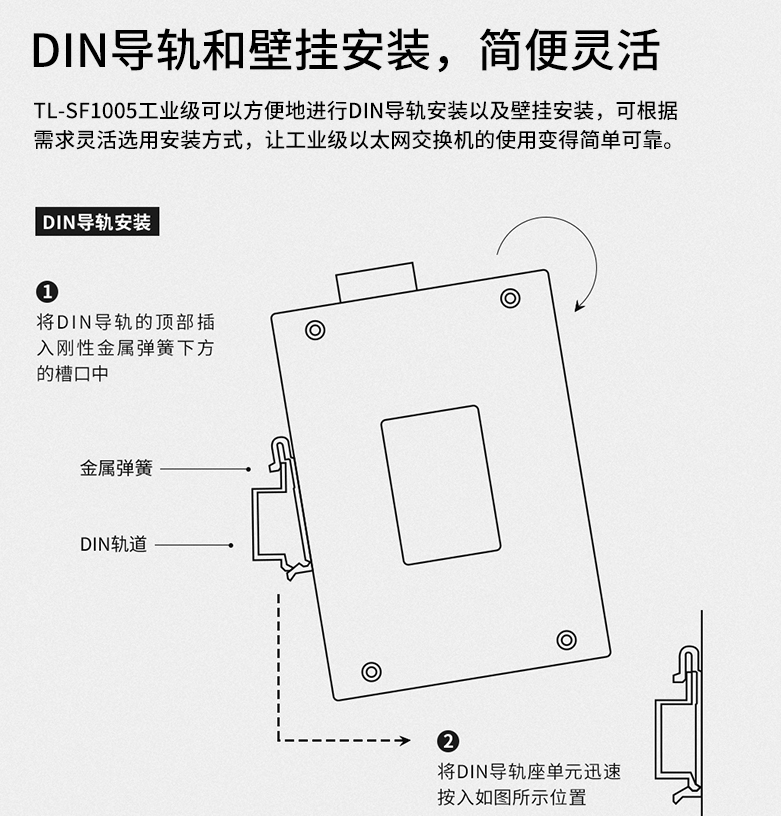 DIN导轨和壁挂安装，简便灵活

TL-SF1005工业级可以方便地进行DIN导轨安装以及壁挂安装，可根据需求灵活选用安装方式，让工业级以太网交换机的使用变得简单可靠。

DIN导轨安装

❶
将DIN导轨的顶部插入刚性金属弹簧下方的槽口中

金属弹簧

DIN轨道

❷
将DIN导轨座单元迅速按入如图所示位置